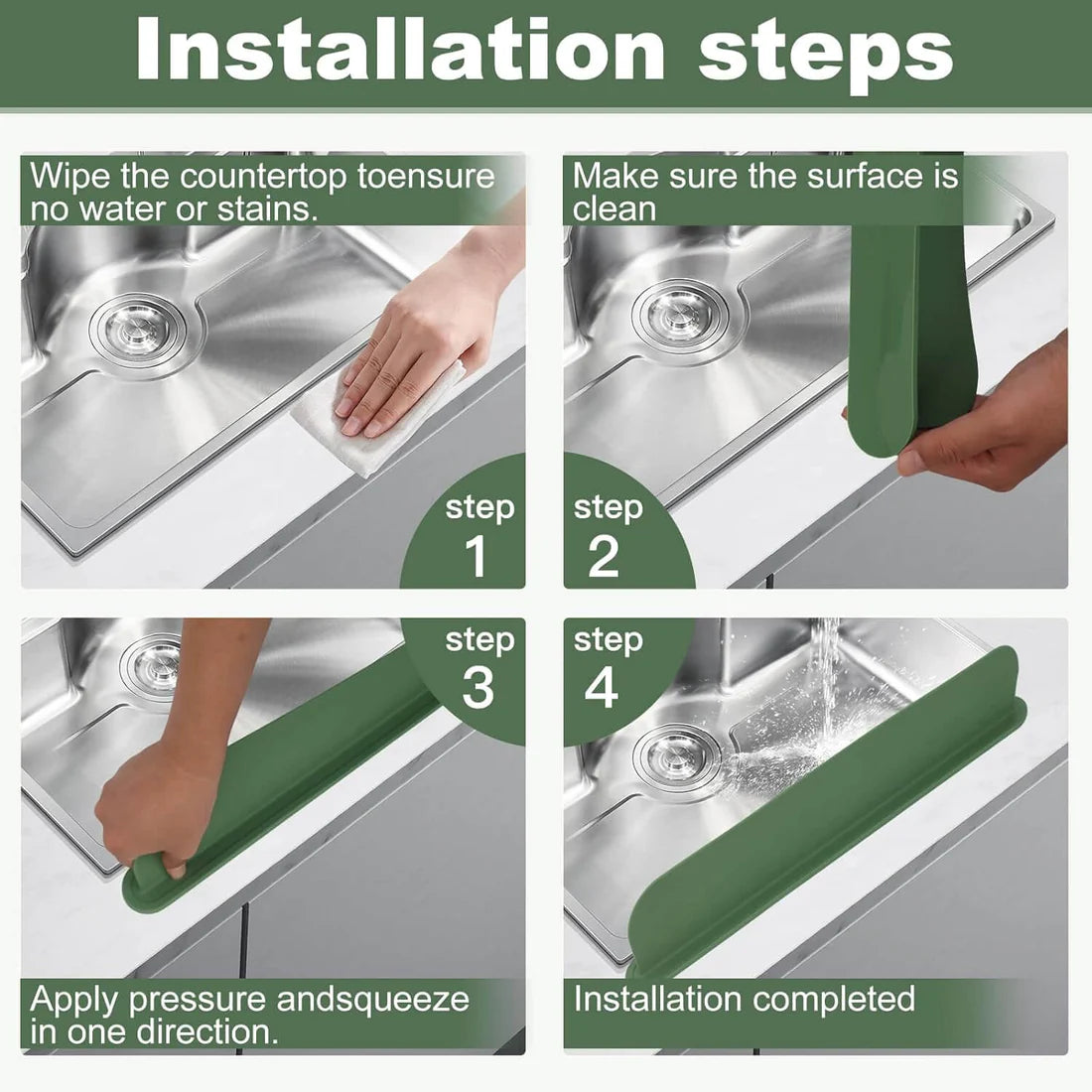 Installation steps

Wipe the countertop toensure no water or stains.

step 1

Make sure the surface is clean

step 2

step 3

Apply pressure andsqueeze in one direction.

step 4

Installation completed